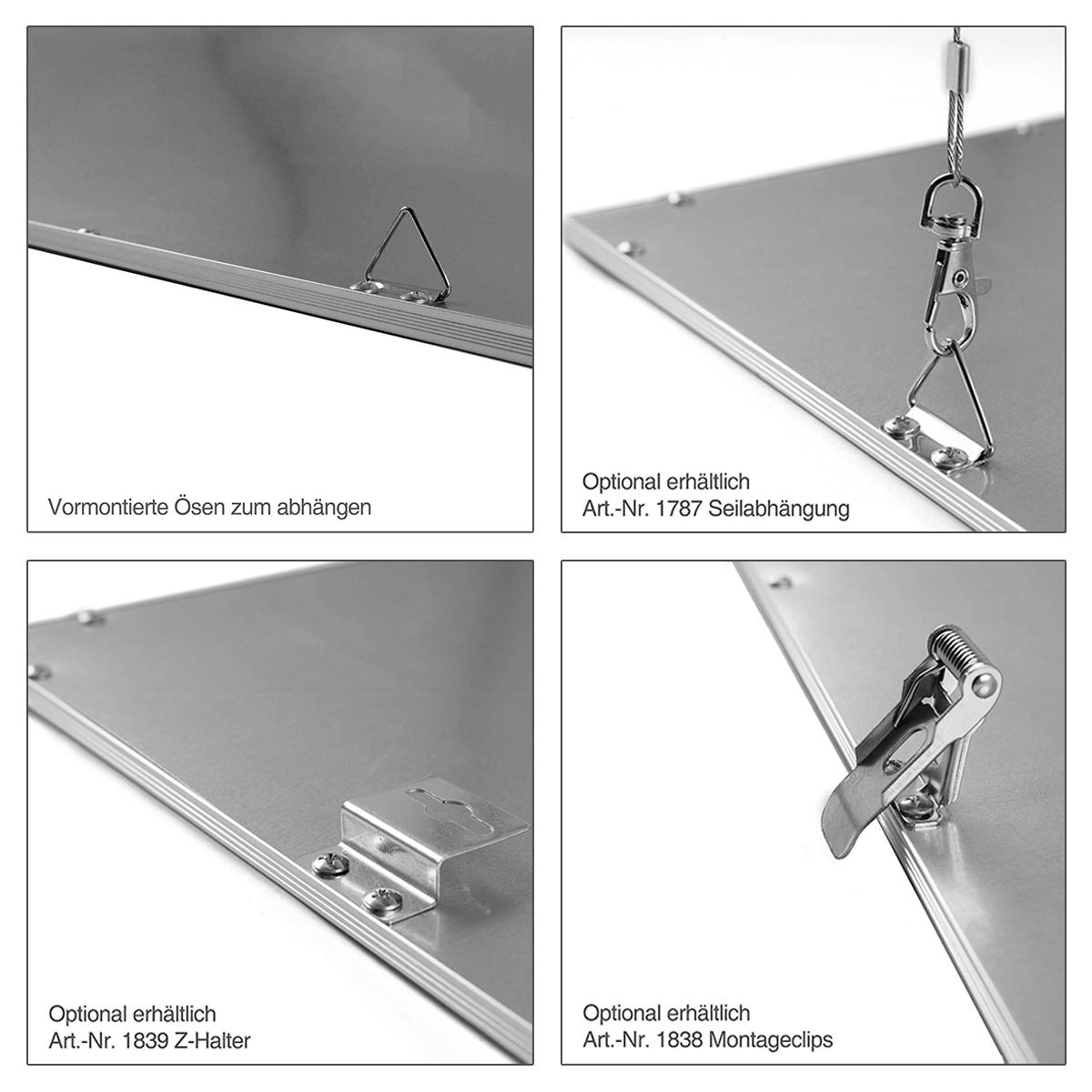 Vormontierte Ösen zum abhängen

Optional erhältlich
Art.-Nr. 1787 Seilabhängung

Optional erhältlich
Art.-Nr. 1839 Z-Halter

Optional erhältlich
Art.-Nr. 1838 Montageclips